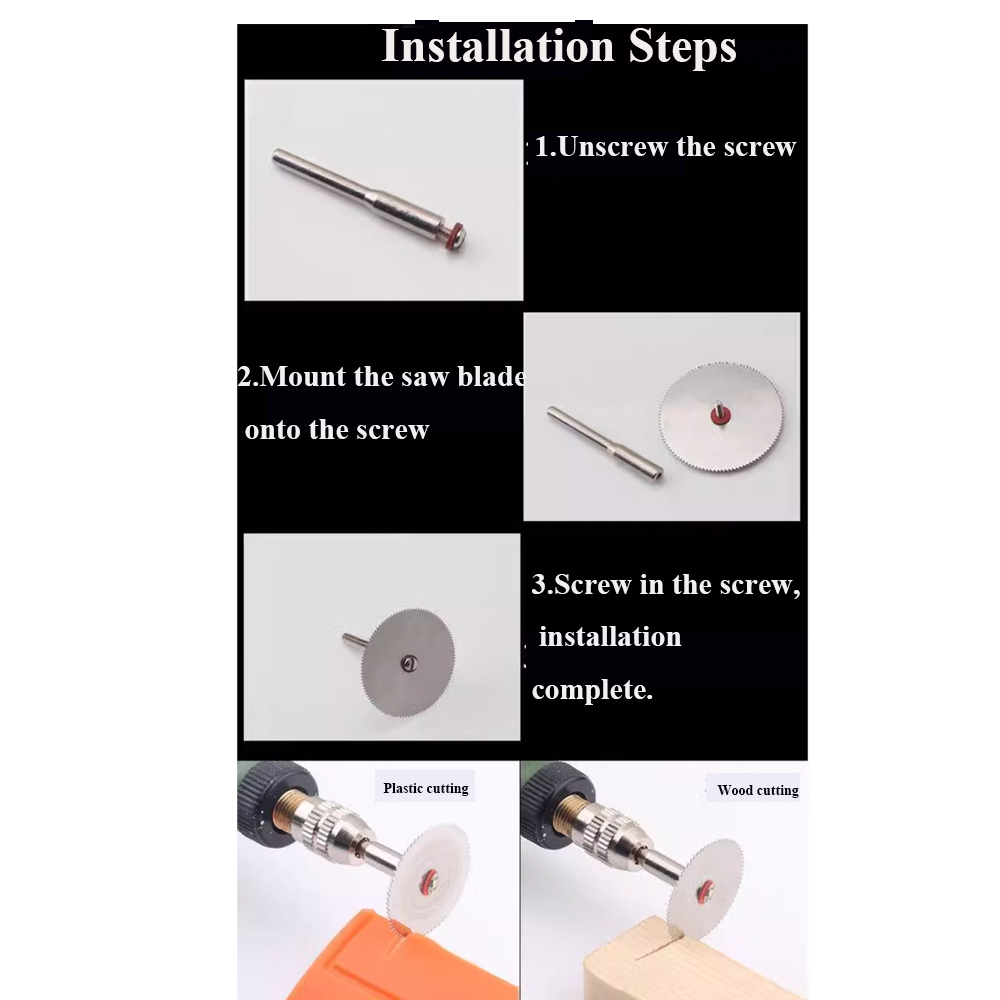 Installation Steps

1.Unscrew the screw

2.Mount the saw blade onto the screw

3.Screw in the screw, installation complete.

Plastic cutting

Wood cutting