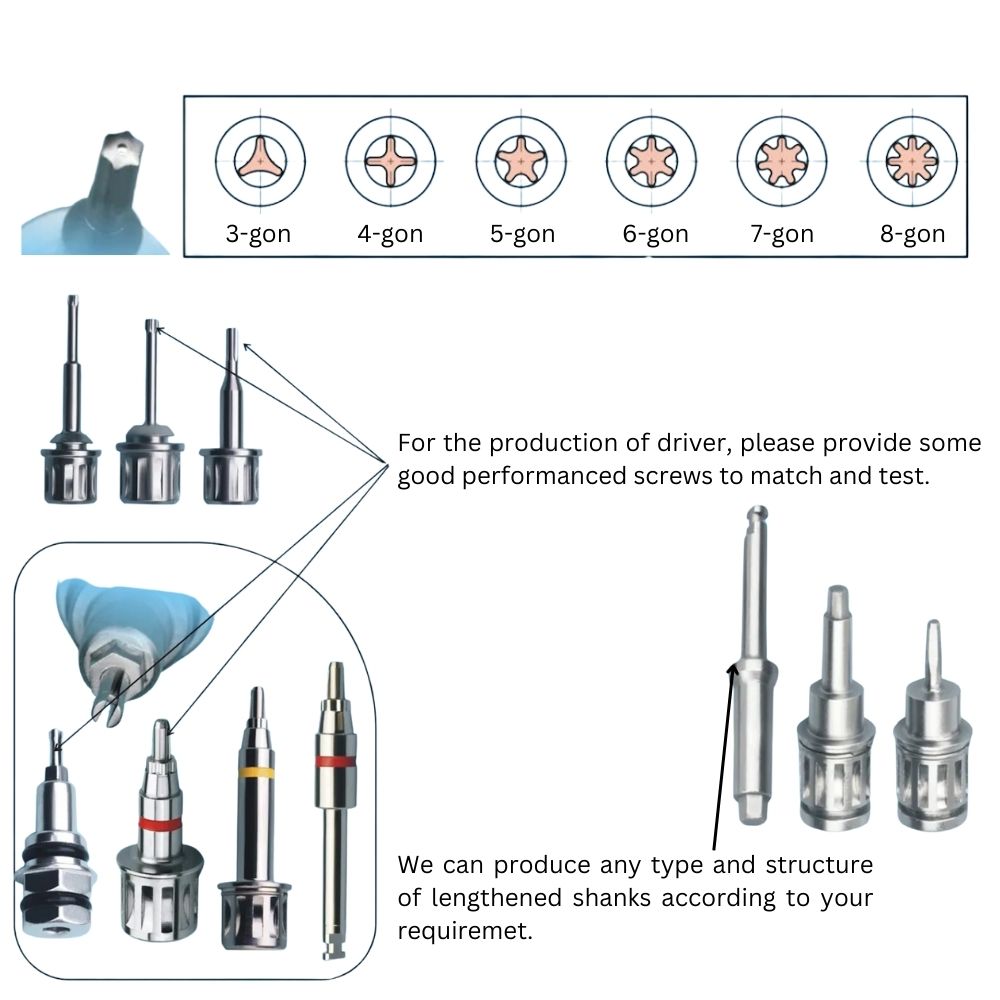 3-gon
4-gon
5-gon
6-gon
7-gon
8-gon

For the production of driver, please provide some good performanced screws to match and test.

We can produce any type and structure of lengthened shanks according to your requiremet.