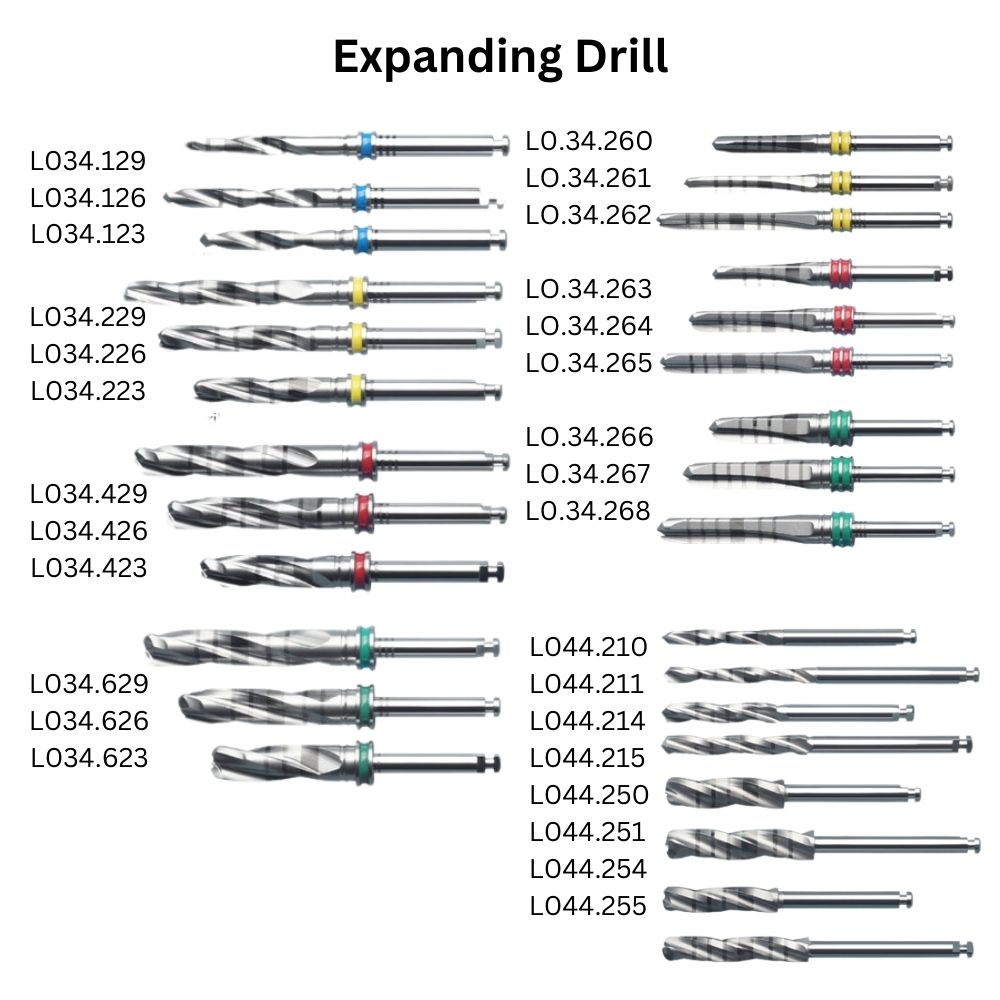 Expanding Drill

LO34.129
LO34.126
LO34.123

LO34.229
LO34.226
LO34.223

LO34.429
LO34.426
LO34.423

LO34.629
LO34.626
LO34.623

LO.34.260
LO.34.261
LO.34.262

LO.34.263
LO.34.264
LO.34.265

LO.34.266
LO.34.267
LO.34.268

LO44.210
LO44.211
LO44.214
LO44.215
LO44.250
LO44.251
LO44.254
LO44.255